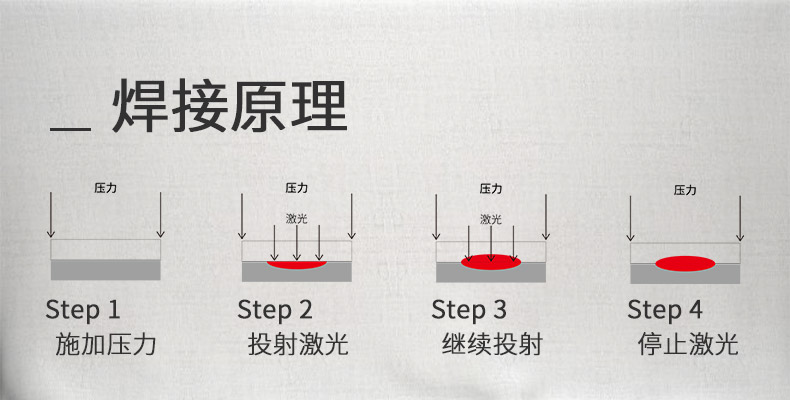 焊接原理

压力

Step 1
施加压力

压力
激光

Step 2
投射激光

压力
激光

Step 3
继续投射

压力

Step 4
停止激光